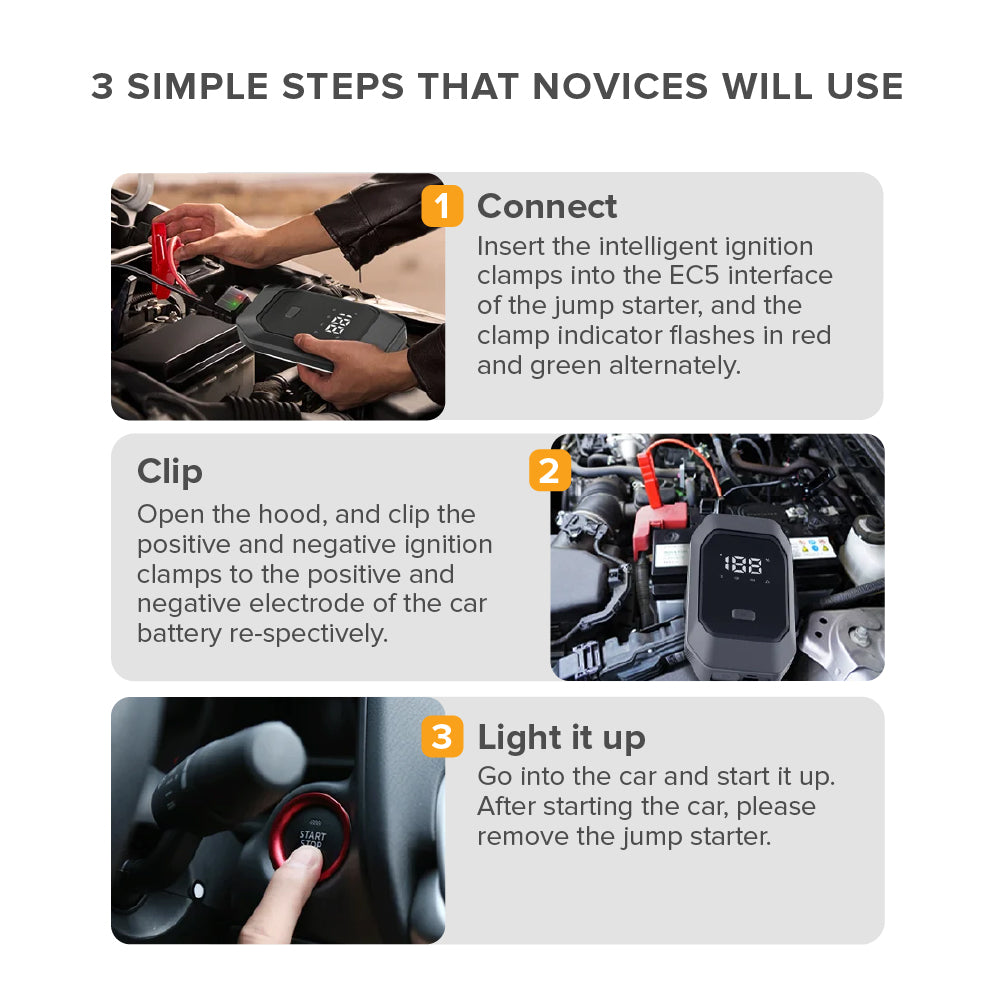 3 SIMPLE STEPS THAT NOVICES WILL USE

1 Connect
Insert the intelligent ignition clamps into the EC5 interface of the jump starter, and the clamp indicator flashes in red and green alternately.

Clip
Open the hood, and clip the positive and negative ignition clamps to the positive and negative electrode of the car battery re-spectively.

2

188

3 Light it up
Go into the car and start it up. After starting the car, please remove the jump starter.

START
STOP