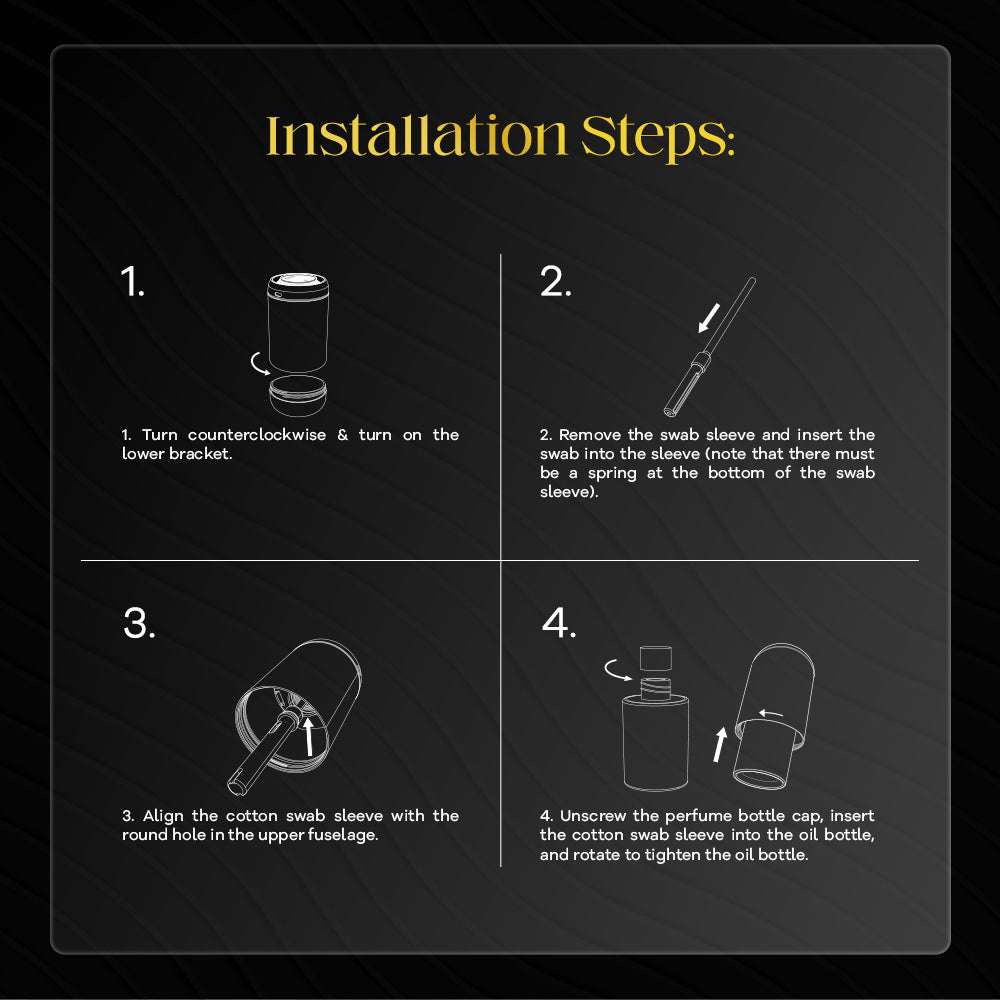 Installation Steps:

1.

1. Turn counterclockwise & turn on the lower bracket.

2.

2. Remove the swab sleeve and insert the swab into the sleeve (note that there must be a spring at the bottom of the swab sleeve).

3.

3. Align the cotton swab sleeve with the round hole in the upper fuselage.

4.

4. Unscrew the perfume bottle cap, insert the cotton swab sleeve into the oil bottle, and rotate to tighten the oil bottle.