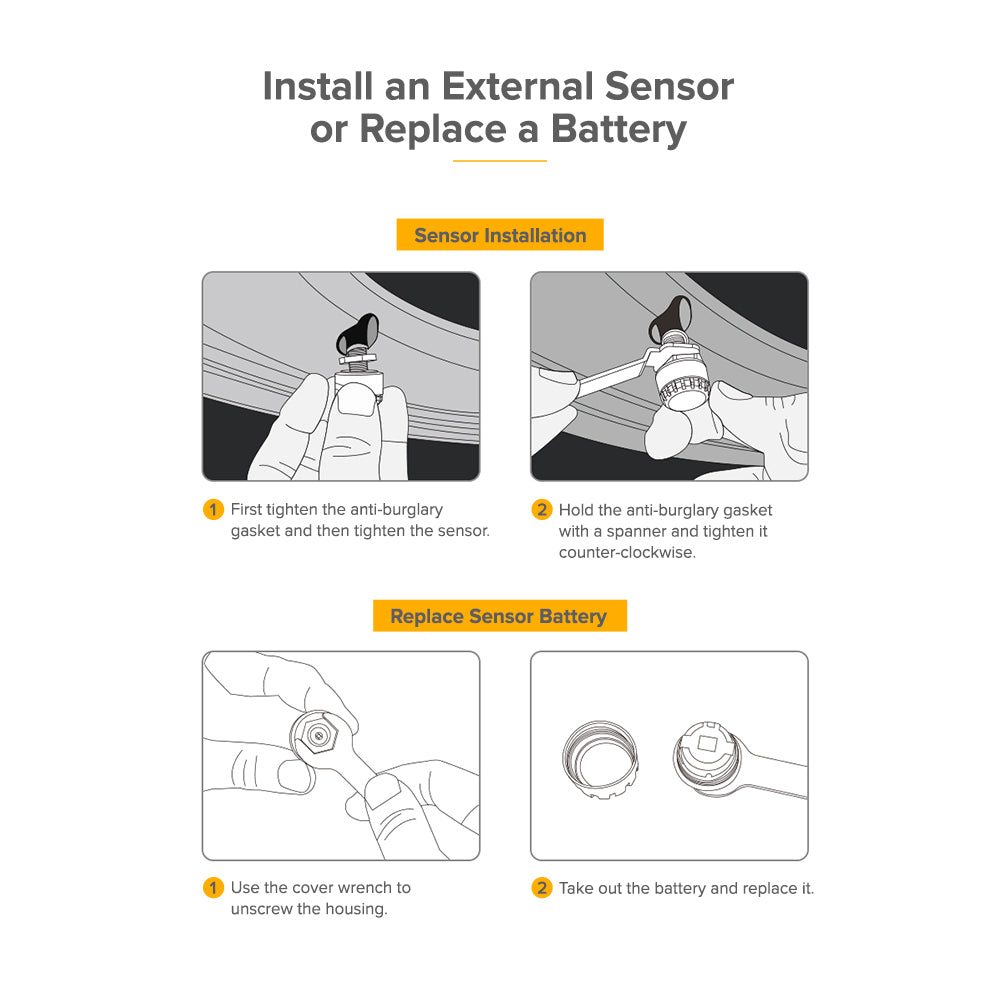 Install an External Sensor or Replace a Battery

Sensor Installation

1 First tighten the anti-burglary gasket and then tighten the sensor.

2 Hold the anti-burglary gasket with a spanner and tighten it counter-clockwise.

Replace Sensor Battery

1 Use the cover wrench to unscrew the housing.

2 Take out the battery and replace it.